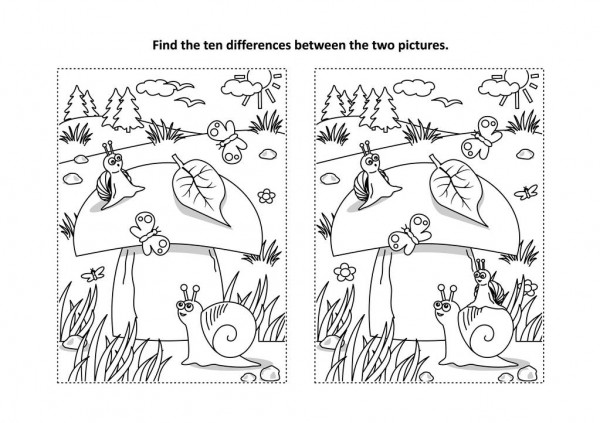 Find the ten differences between the two pictures.